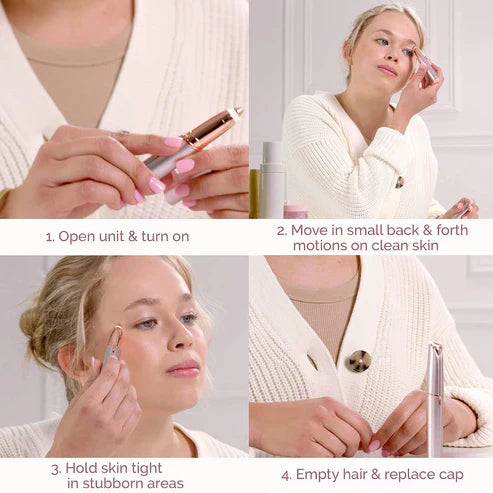 1. Open unit & turn on

2. Move in small back & forth motions on clean skin

3. Hold skin tight in stubborn areas

4. Empty hair & replace cap